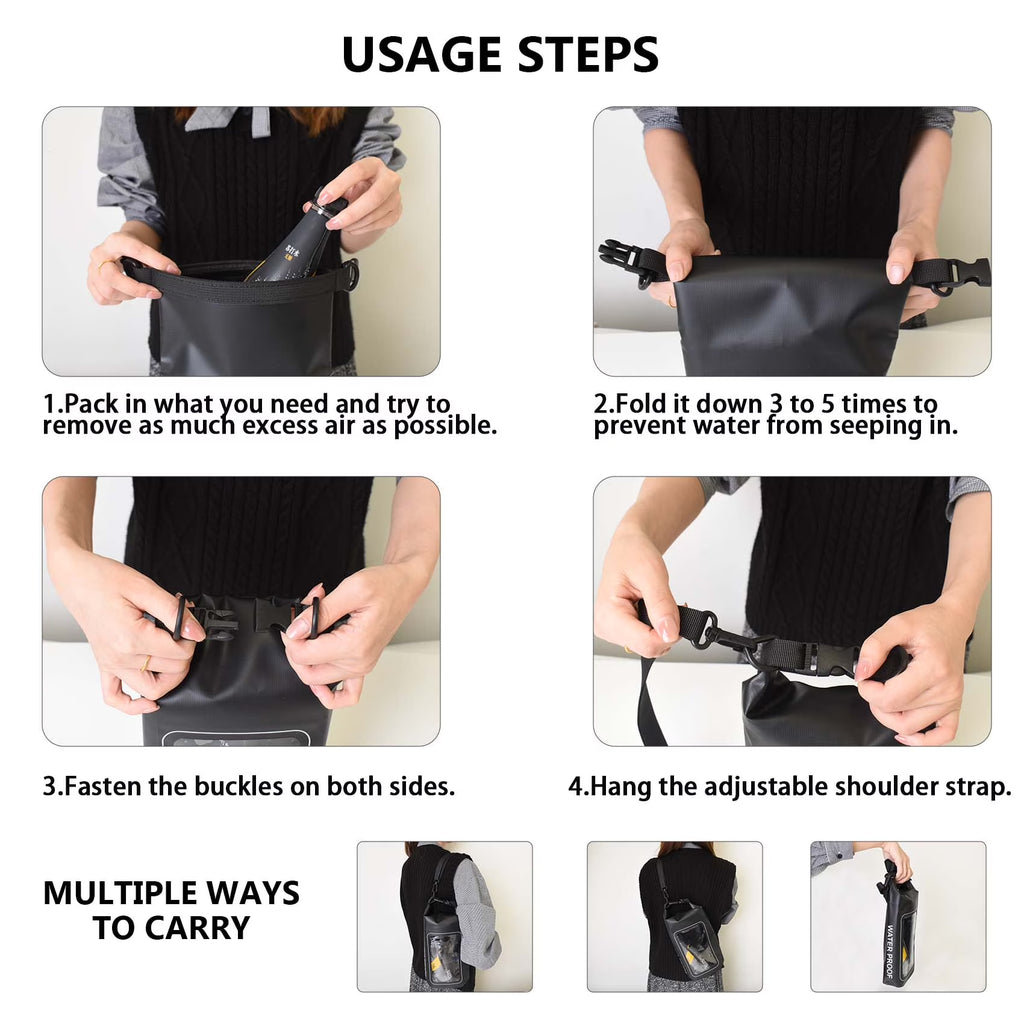 USAGE STEPS

1.Pack in what you need and try to remove as much excess air as possible.

2.Fold it down 3 to 5 times to prevent water from seeping in.

3.Fasten the buckles on both sides.

4.Hang the adjustable shoulder strap.

MULTIPLE WAYS TO CARRY

WATER PROOF